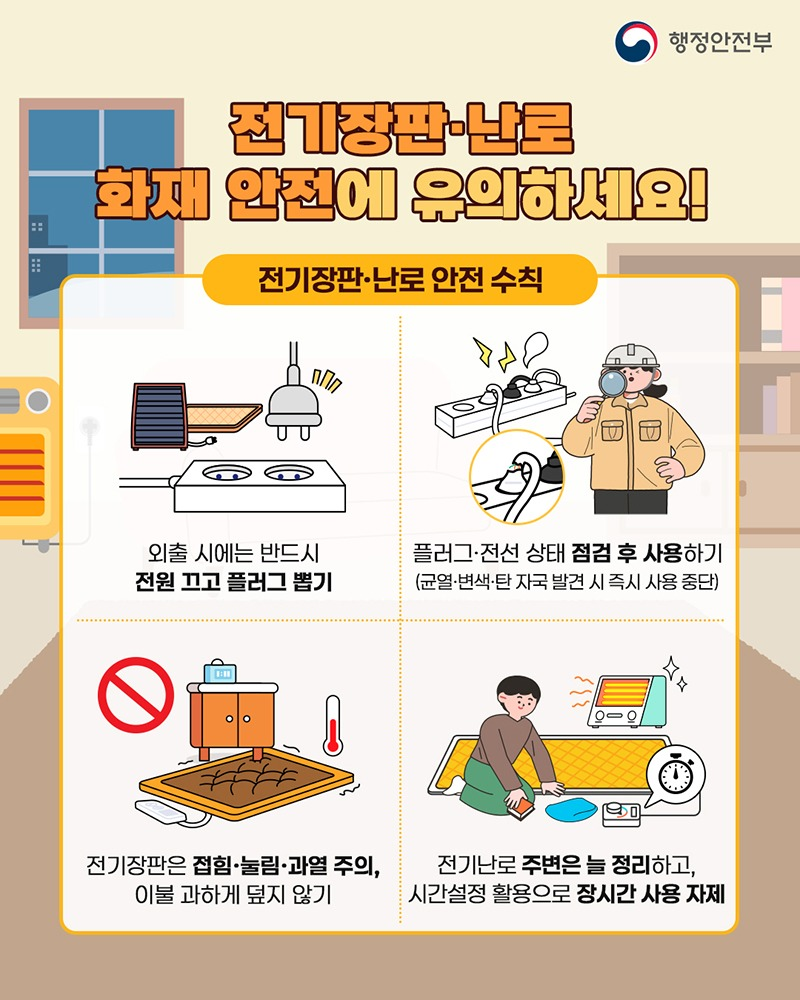 행정안전부

전기장판·난로
화재 안전에 유의하세요!

전기장판·난로 안전 수칙

외출 시에는 반드시
전원 끄고 플러그 뽑기

플러그·전선 상태 점검 후 사용하기
(균열·변색·탄 자국 발견 시 즉시 사용 중단)

전기장판은 접힘·눌림·과열 주의,
이불 과하게 덮지 않기

전기난로 주변은 늘 정리하고,
시간설정 활용으로 장시간 사용 자제